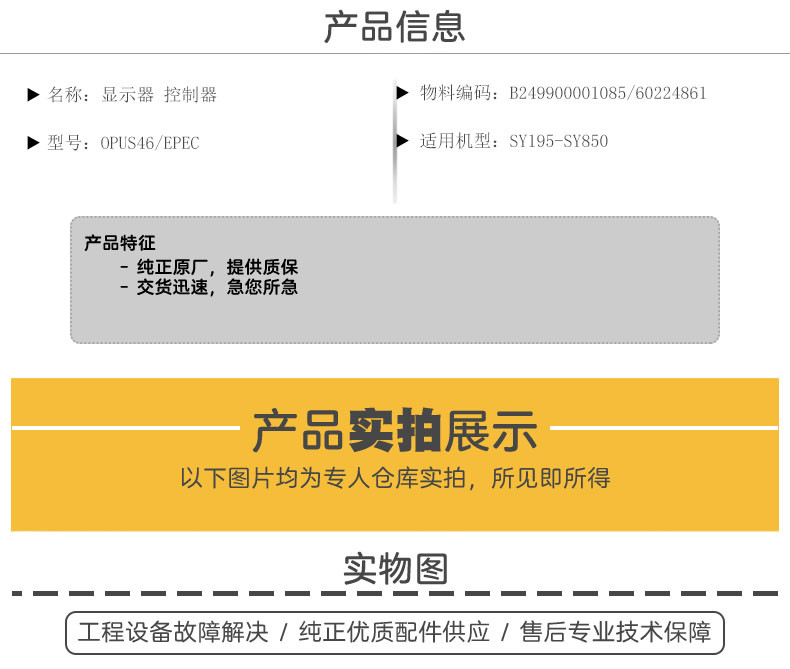 产品信息

▶ 名称：显示器 控制器

▶ 型号：OPUS46/EPEC

▶ 物料编码：B249900001085/60224861

▶ 适用机型：SY195-SY850

产品特征
- 纯正原厂，提供质保
- 交货迅速，急您所急

产品实拍展示

以下图片均为专人仓库实拍，所见即所得

实物图

工程设备故障解决 / 纯正优质配件供应 / 售后专业技术保障